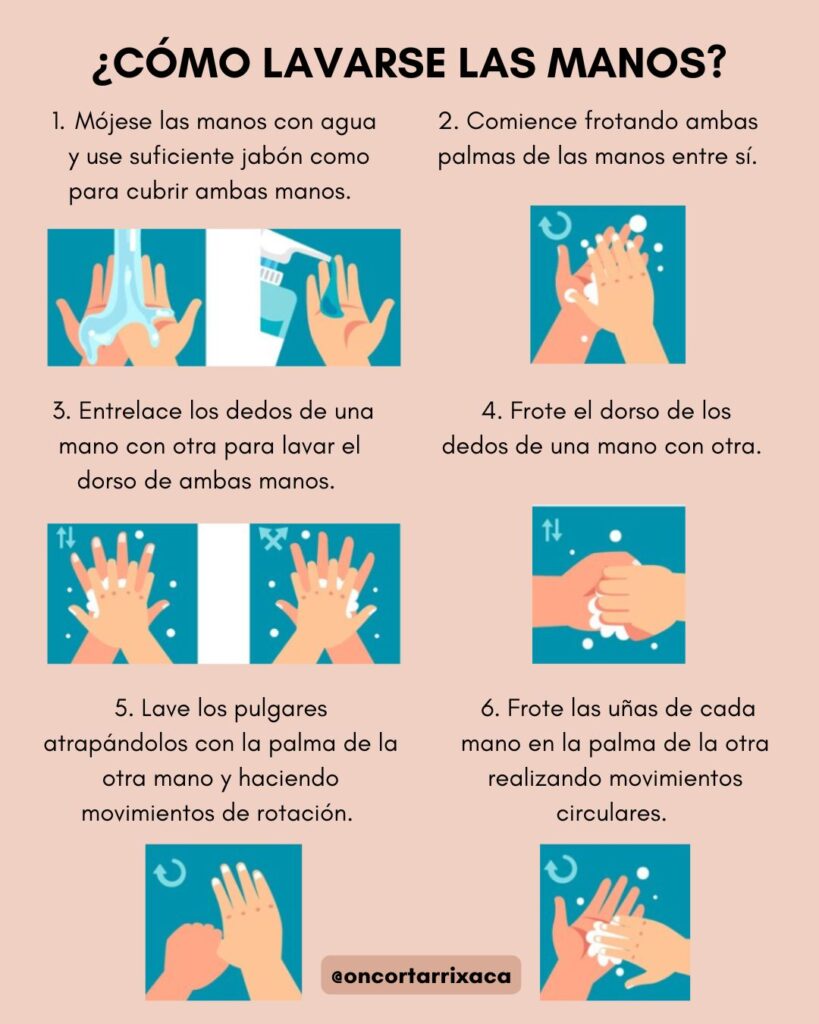 ¿CÓMO LAVARSE LAS MANOS?

1. Mójese las manos con agua y use suficiente jabón como para cubrir ambas manos.

2. Comience frotando ambas palmas de las manos entre sí.

3. Entrelace los dedos de una mano con otra para lavar el dorso de ambas manos.

4. Frote el dorso de los dedos de una mano con otra.

5. Lave los pulgares atrapándolos con la palma de la otra mano y haciendo movimientos de rotación.

6. Frote las uñas de cada mano en la palma de la otra realizando movimientos circulares.

@oncortarrixaca